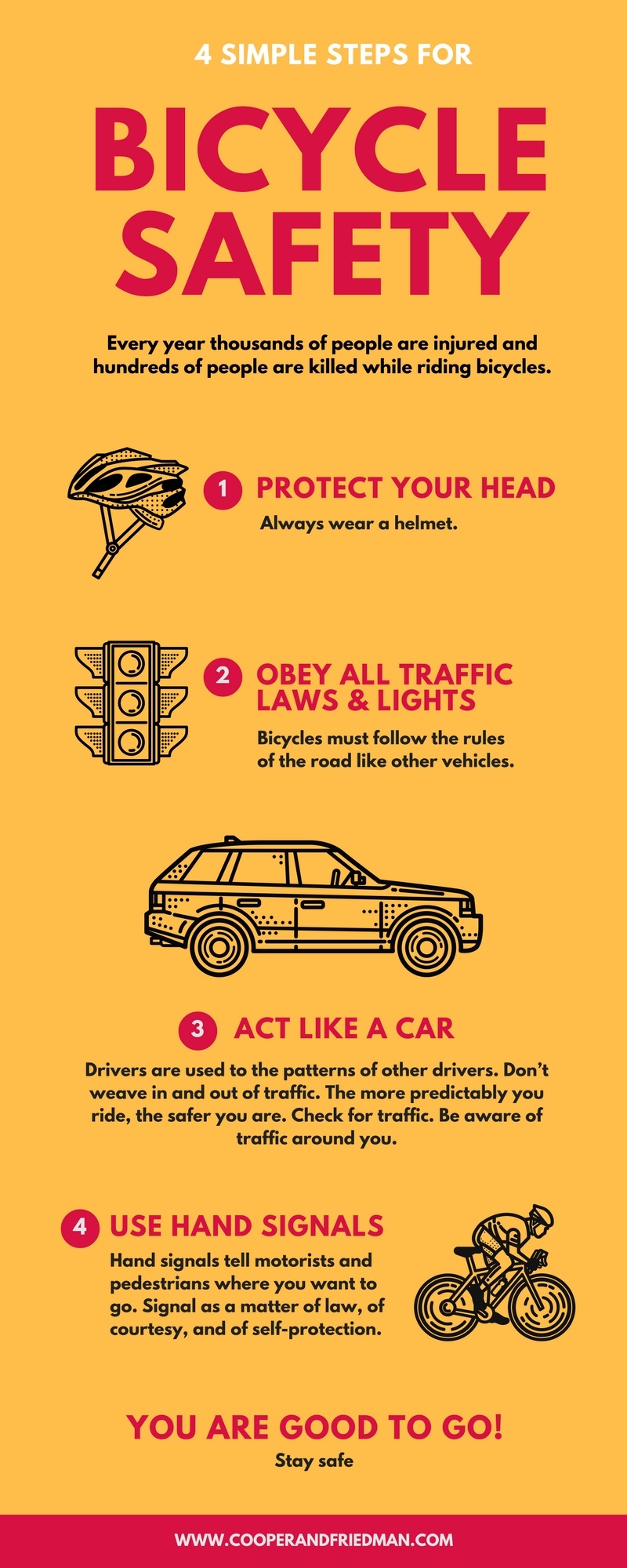 4 SIMPLE STEPS FOR

BICYCLE SAFETY

Every year thousands of people are injured and hundreds of people are killed while riding bicycles.

1 PROTECT YOUR HEAD

Always wear a helmet.

2 OBEY ALL TRAFFIC LAWS & LIGHTS

Bicycles must follow the rules of the road like other vehicles.

3 ACT LIKE A CAR

Drivers are used to the patterns of other drivers. Don't weave in and out of traffic. The more predictably you ride, the safer you are. Check for traffic. Be aware of traffic around you.

4 USE HAND SIGNALS

Hand signals tell motorists and pedestrians where you want to go. Signal as a matter of law, of courtesy, and of self-protection.

YOU ARE GOOD TO GO!

Stay safe

WWW.COOPERANDFRIEDMAN.COM