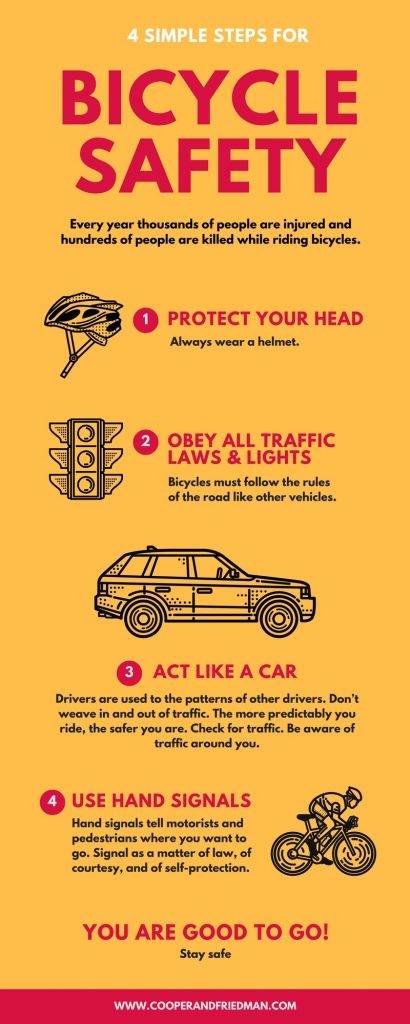 4 SIMPLE STEPS FOR

BICYCLE SAFETY

Every year thousands of people are injured and hundreds of people are killed while riding bicycles.

1 PROTECT YOUR HEAD

Always wear a helmet.

2 OBEY ALL TRAFFIC LAWS & LIGHTS

Bicycles must follow the rules of the road like other vehicles.

3 ACT LIKE A CAR

Drivers are used to the patterns of other drivers. Don't weave in and out of traffic. The more predictably you ride, the safer you are. Check for traffic. Be aware of traffic around you.

4 USE HAND SIGNALS

Hand signals tell motorists and pedestrians where you want to go. Signal as a matter of law, of courtesy, and of self-protection.

YOU ARE GOOD TO GO!

Stay safe

WWW.COOPERANDFRIEDMAN.COM